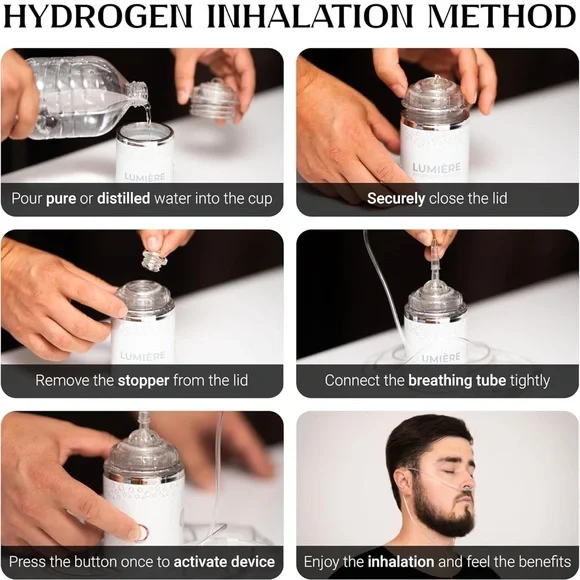 HYDROGEN INHALATION METHOD

LUMIÈRE

Pour pure or distilled water into the cup

LUMIÈRE

Securely close the lid

LUMIÈRE

Remove the stopper from the lid

UMIÈRE

Connect the breathing tube tightly

Press the button once to activate device

Enjoy the inhalation and feel the benefits